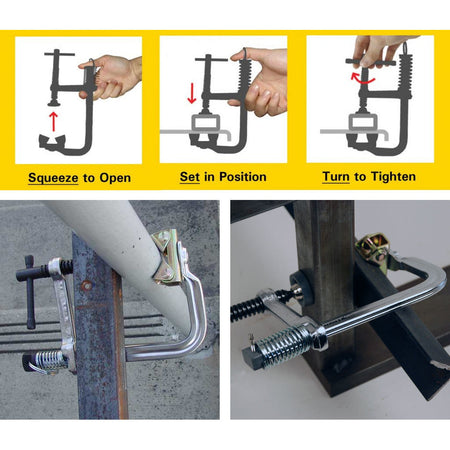 Squeeze to Open

Set in Position

Turn to Tighten